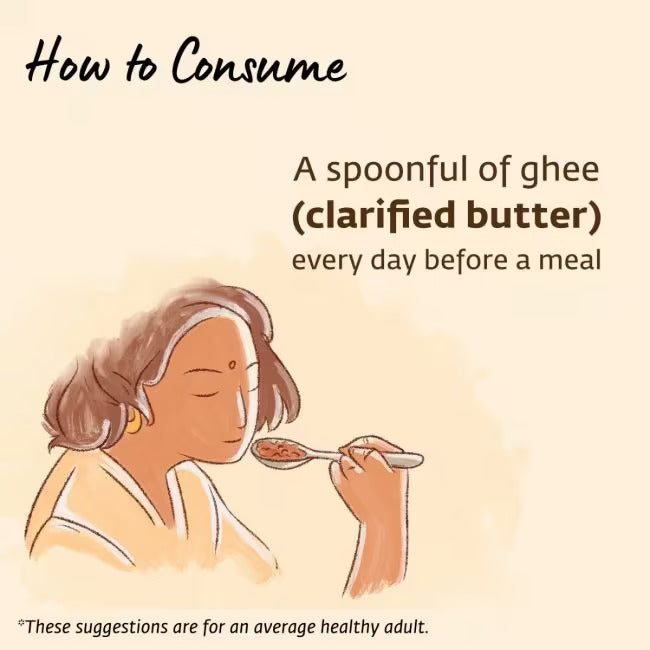 How to Consume

A spoonful of ghee (clarified butter) every day before a meal

*These suggestions are for an average healthy adult.