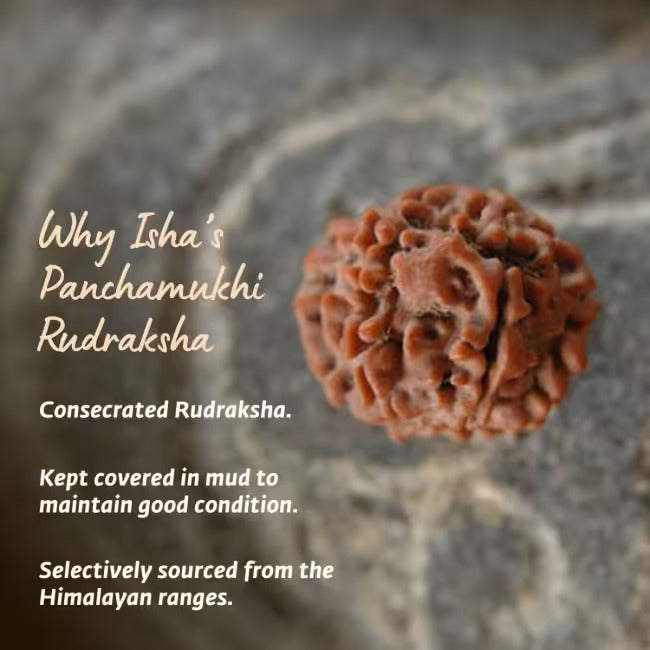 Why Isha's Panchamukhi Rudraksha

Consecrated Rudraksha.

Kept covered in mud to maintain good condition.

Selectively sourced from the Himalayan ranges.