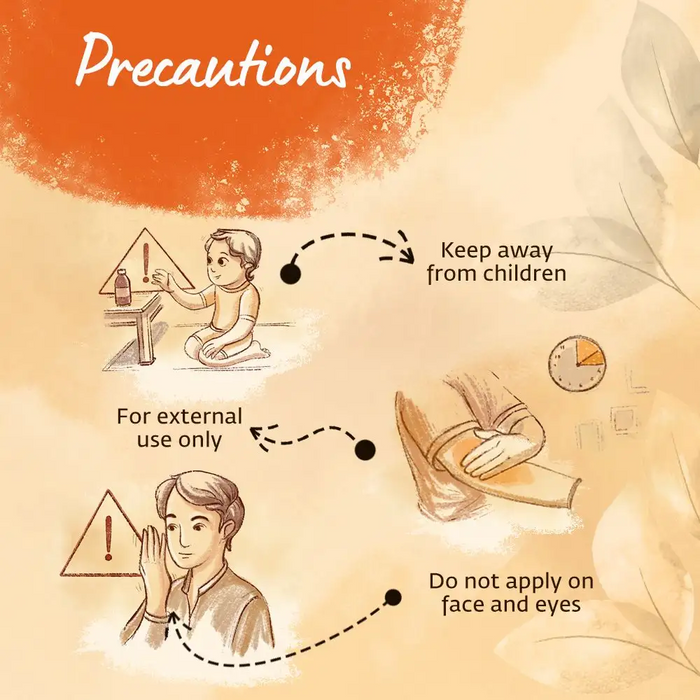 Precautions

Keep away from children

For external use only

Do not apply on face and eyes