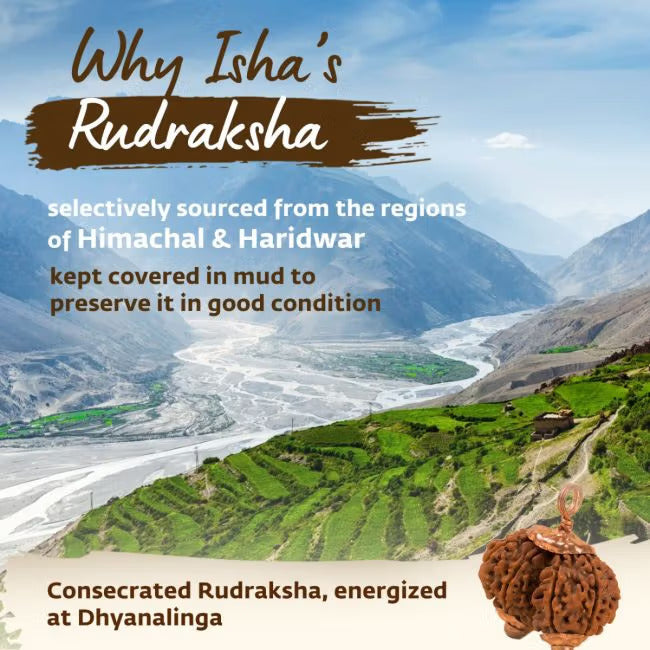 Why Isha's Rudraksha

selectively sourced from the regions of Himachal & Haridwar

kept covered in mud to preserve it in good condition

Consecrated Rudraksha, energized at Dhyanalinga